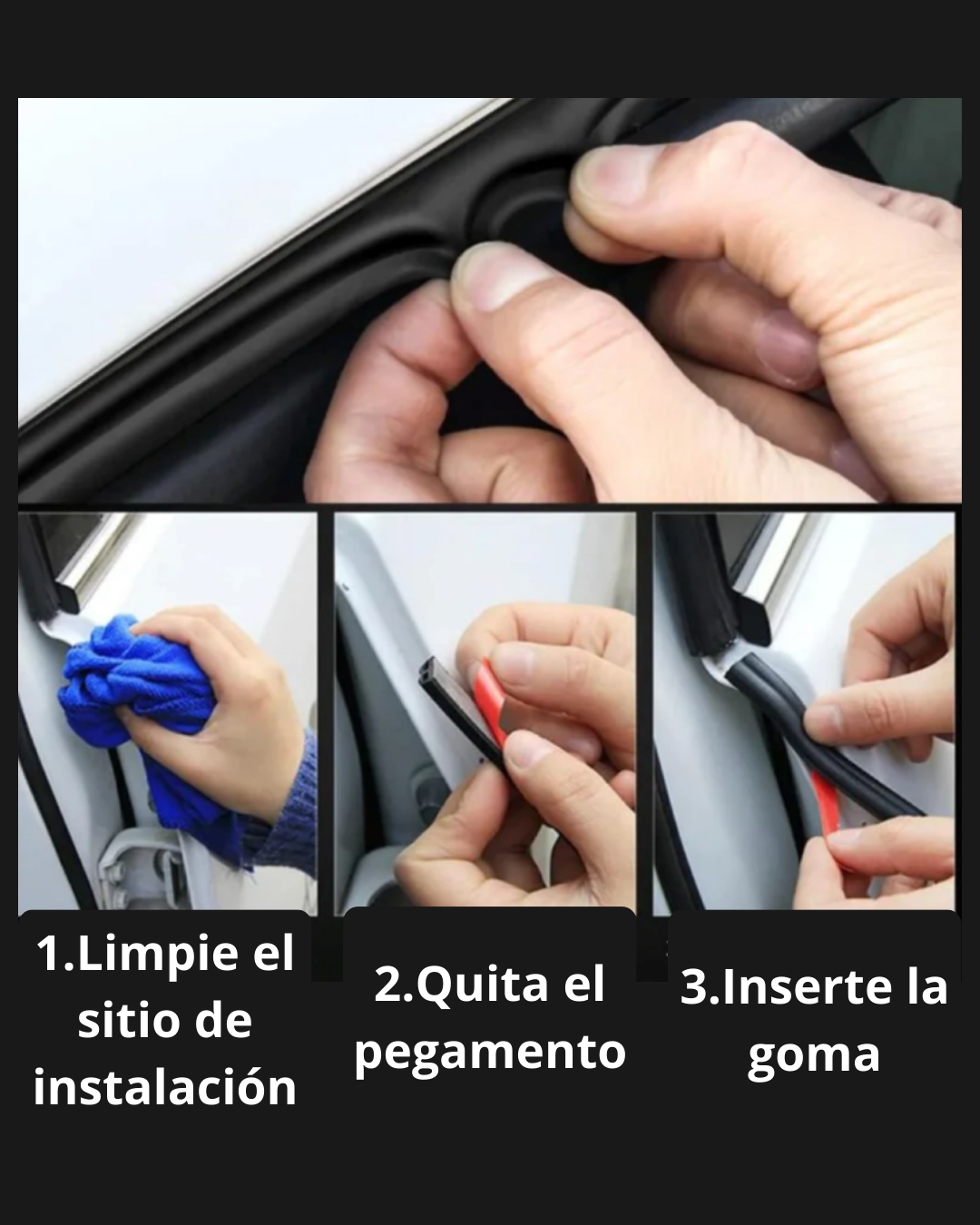 1.Limpie el sitio de instalación

2.Quita el pegamento

3.Inserte la goma